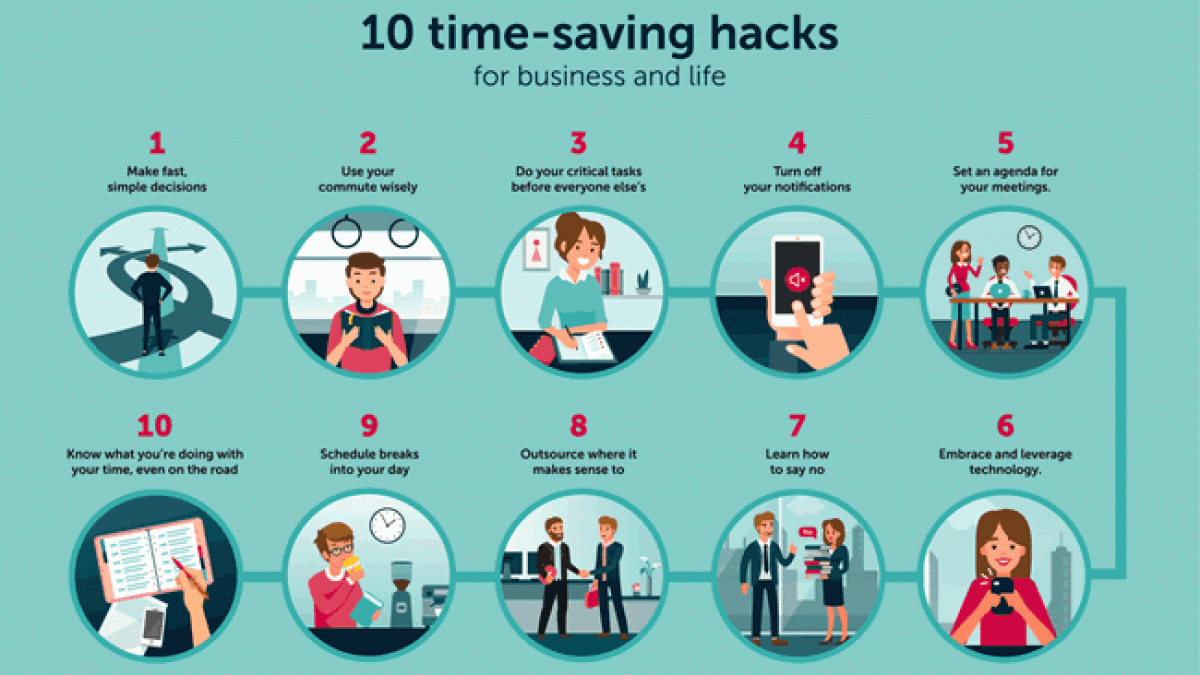 10 time-saving hacks
for business and life

1
Make fast, simple decisions

2
Use your commute wisely

3
Do your critical tasks before everyone else's

4
Turn off your notifications

5
Set an agenda for your meetings.

10
Know what you're doing with your time, even on the road

9
Schedule breaks into your day

8
Outsource where it makes sense to

7
Learn how to say no

No

6
Embrace and leverage technology.